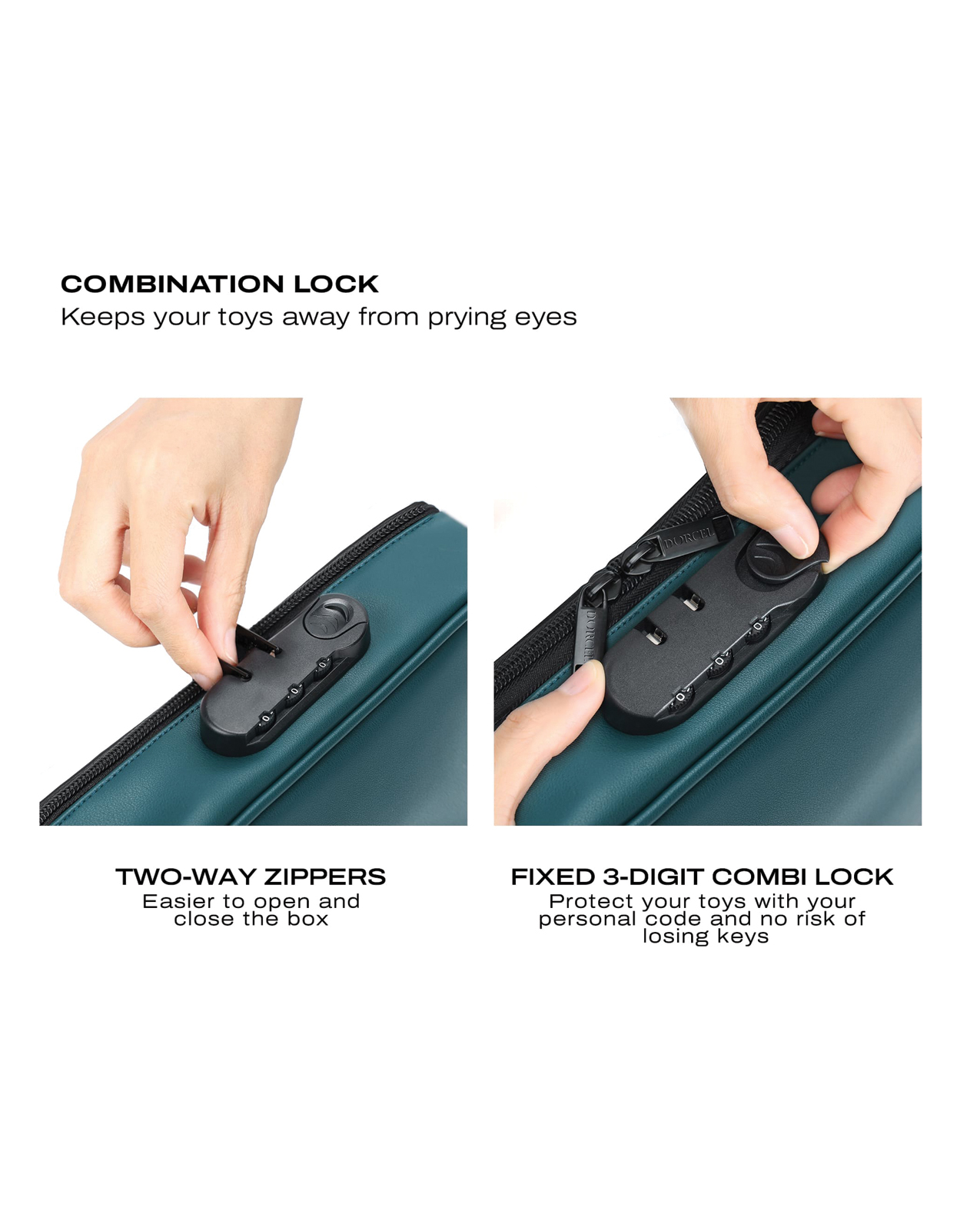 COMBINATION LOCK
Keeps your toys away from prying eyes

0 0 0

DORCEL

DORCEL

0 0 0

TWO-WAY ZIPPERS
Easier to open and close the box

FIXED 3-DIGIT COMBI LOCK
Protect your toys with your personal code and no risk of losing keys