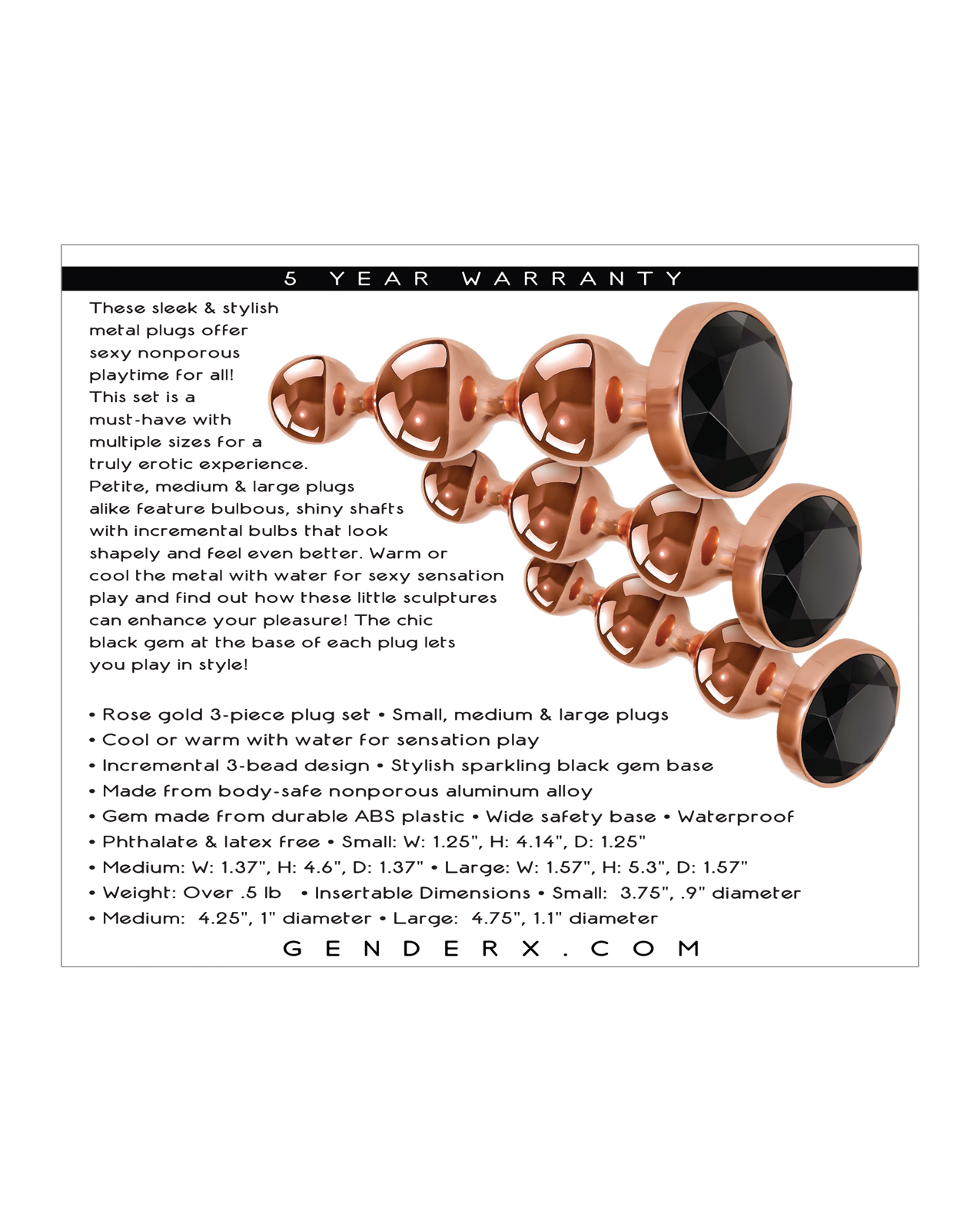 5 YEAR WARRANTY

These sleek & stylish metal plugs offer sexy nonporous playtime for all! This set is a must-have with multiple sizes for a truly erotic experience. Petite, medium & large plugs alike feature bulbous, shiny shafts with incremental bulbs that look shapely and feel even better. Warm or cool the metal with water for sexy sensation play and find out how these little sculptures can enhance your pleasure! The chic black gem at the base of each plug lets you play in style!

• Rose gold 3-piece plug set • Small, medium & large plugs
• Cool or warm with water for sensation play
• Incremental 3-bead design • Stylish sparkling black gem base
• Made from body-safe nonporous aluminum alloy
• Gem made from durable ABS plastic • Wide safety base • Waterproof
• Phthalate & latex free • Small: W: 1.25", H: 4.14", D: 1.25"
• Medium: W: 1.37", H: 4.6", D: 1.37" • Large: W: 1.57", H: 5.3", D: 1.57"
• Weight: Over .5 lb • Insertable Dimensions • Small: 3.75", .9" diameter
• Medium: 4.25", 1" diameter • Large: 4.75", 1.1" diameter

GENDERX.COM